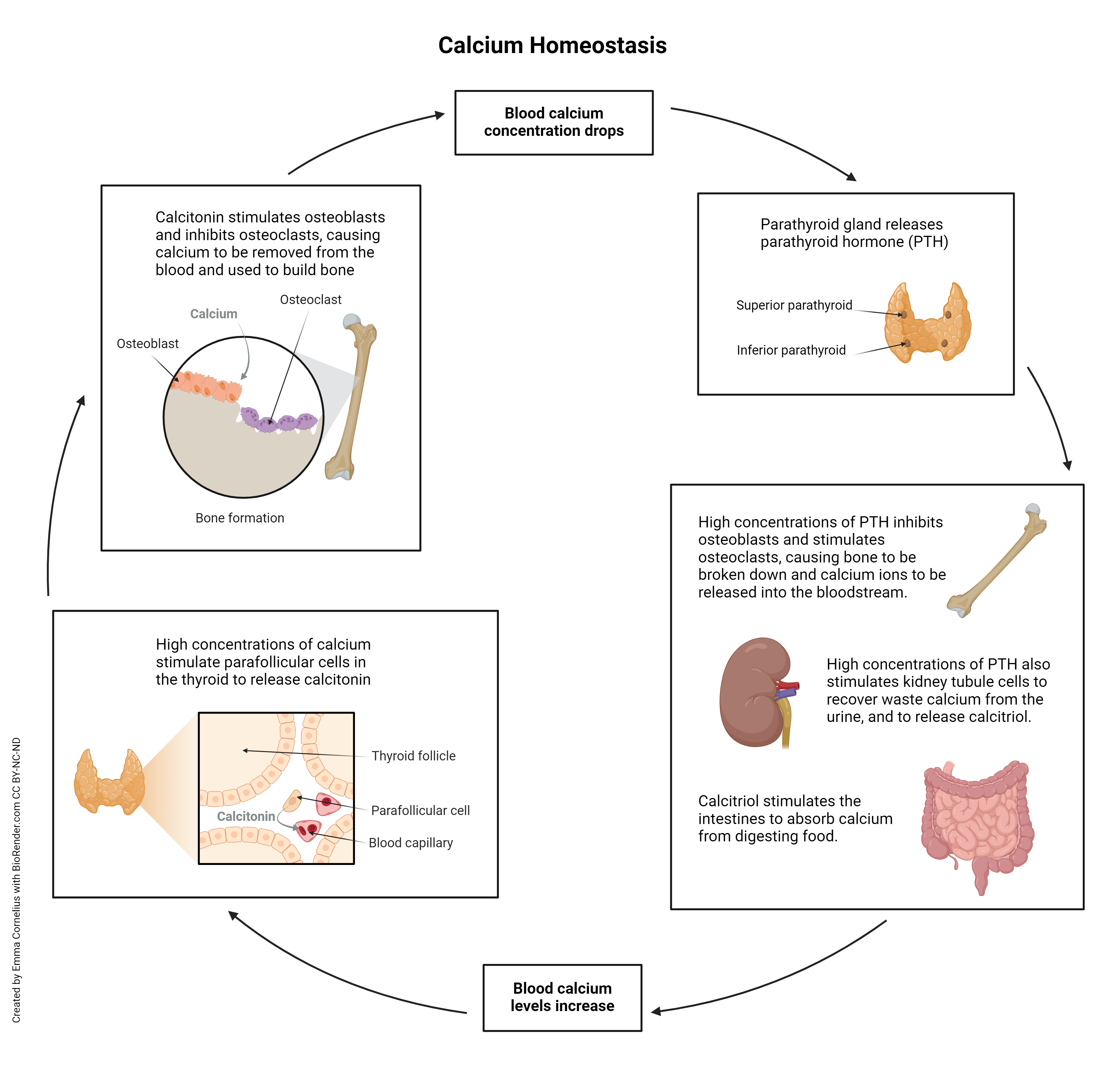 Calcium Homeostasis

Blood calcium concentration drops

Parathyroid gland releases parathyroid hormone (PTH)

Superior parathyroid

Inferior parathyroid

High concentrations of PTH inhibits osteoblasts and stimulates osteoclasts, causing bone to be broken down and calcium ions to be released into the bloodstream.

High concentrations of PTH also stimulates kidney tubule cells to recover waste calcium from the urine, and to release calcitriol.

Calcitriol stimulates the intestines to absorb calcium from digesting food.

Blood calcium levels increase

High concentrations of calcium stimulate parafollicular cells in the thyroid to release calcitonin

Thyroid follicle

Parafollicular cell

Calcitonin

Blood capillary

Calcitonin stimulates osteoblasts and inhibits osteoclasts, causing calcium to be removed from the blood and used to build bone

Osteoclast

Calcium

Osteoblast

Bone formation

Created by Emma Cornelius with BioRender.com CC BY-NC-ND